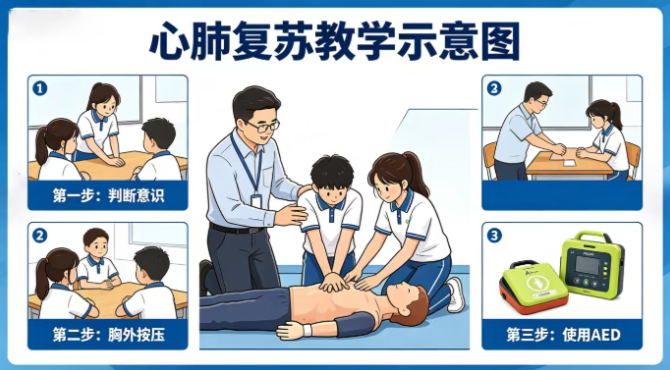 心肺复苏教学示意图

1
第一步：判断意识

2
第二步：胸外按压

3

3
第三步：使用AED