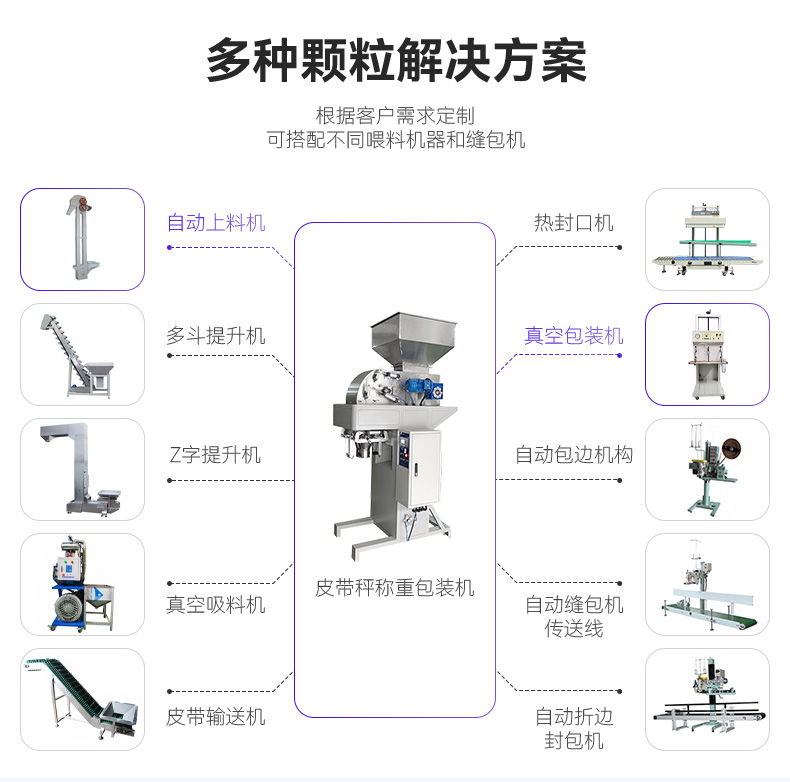 多种颗粒解决方案

根据客户需求定制
可搭配不同喂料机器和缝包机

自动上料机

多斗提升机

Z字提升机

真空吸料机

皮带输送机

皮带秤称重包装机

热封口机

真空包装机

自动包边机构

自动缝包机
传送线

自动折边
封包机