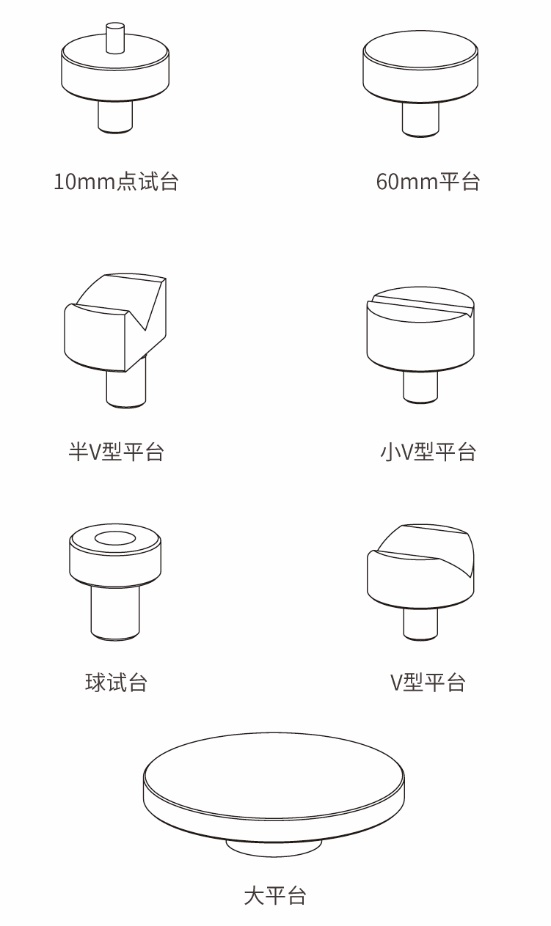 10mm点试台

60mm平台

半V型平台

小V型平台

球试台

V型平台

大平台