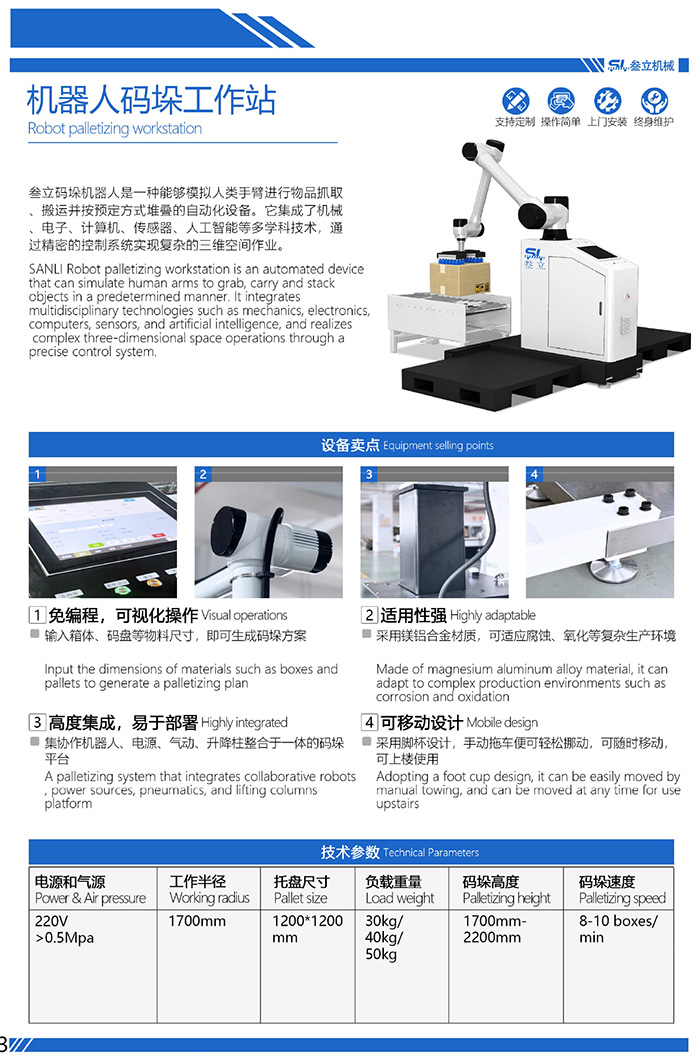 SL 叁立机械

机器人码垛工作站
Robot palletizing workstation

支持定制 操作简单 上门安装 终身维护

叁立码垛机器人是一种能够模拟人类手臂进行物品抓取、搬运并按预定方式堆叠的自动化设备。它集成了机械、电子、计算机、传感器、人工智能等多学科技术，通过精密的控制系统实现复杂的三维空间作业。

SANLI Robot palletizing workstation is an automated device that can simulate human arms to grab, carry and stack objects in a predetermined manner. It integrates multidisciplinary technologies such as mechanics, electronics, computers, sensors, and artificial intelligence, and realizes complex three-dimensional space operations through a precise control system.

SL 叁立

设备卖点 Equipment selling points

1

2

3

4

1 免编程，可视化操作 Visual operations
输入箱体、码盘等物料尺寸，即可生成码垛方案

Input the dimensions of materials such as boxes and pallets to generate a palletizing plan

2 适用性强 Highly adaptable
采用镁铝合金材质，可适应腐蚀、氧化等复杂生产环境

Made of magnesium aluminum alloy material, it can adapt to complex production environments such as corrosion and oxidation

3 高度集成，易于部署 Highly integrated
集协作机器人、电源、气动、升降柱整合于一体的码垛平台
A palletizing system that integrates collaborative robots , power sources, pneumatics, and lifting columns platform

4 可移动设计 Mobile design
采用脚杯设计，手动拖车便可轻松挪动，可随时移动，可上楼使用
Adopting a foot cup design, it can be easily moved by manual towing, and can be moved at any time for use upstairs

技术参数 Technical Parameters

| 电源和气源 Power & Air pressure | 工作半径 Working radius | 托盘尺寸 Pallet size | 负载重量 Load weight | 码垛高度 Palletizing height | 码垛速度 Palletizing speed |
|---|---|---|---|---|---|
| 220V >0.5Mpa | 1700mm | 1200*1200 mm | 30kg/ 40kg/ 50kg | 1700mm-2200mm | 8-10 boxes/ min |

3