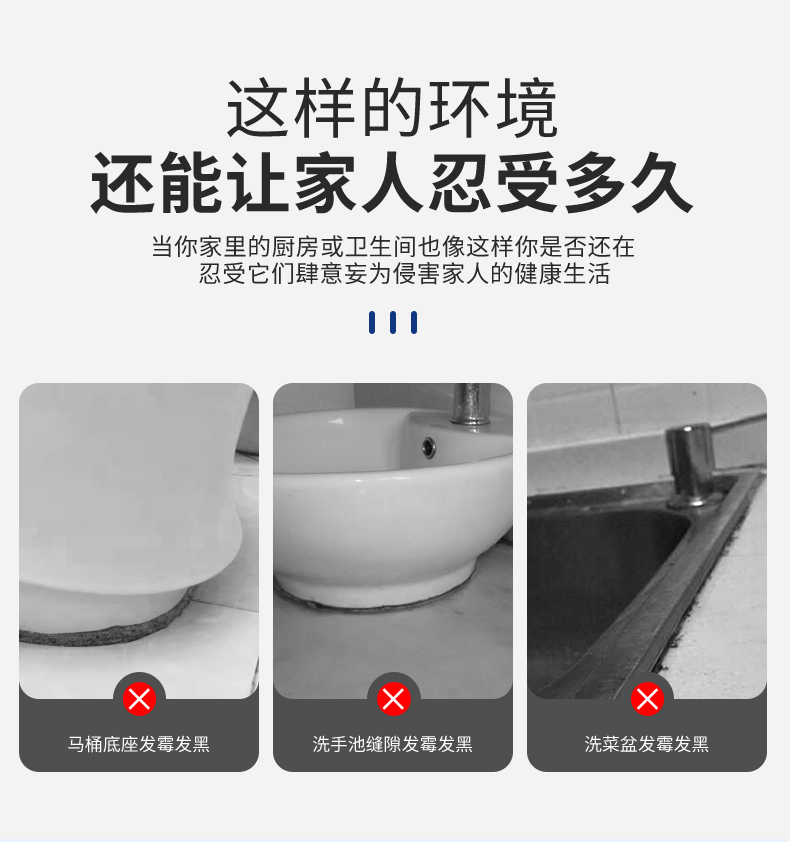 这样的环境
还能让家人忍受多久

当你家里的厨房或卫生间也像这样你是否还在忍受它们肆意妄为侵害家人的健康生活

马桶底座发霉发黑

洗手池缝隙发霉发黑

洗菜盆发霉发黑