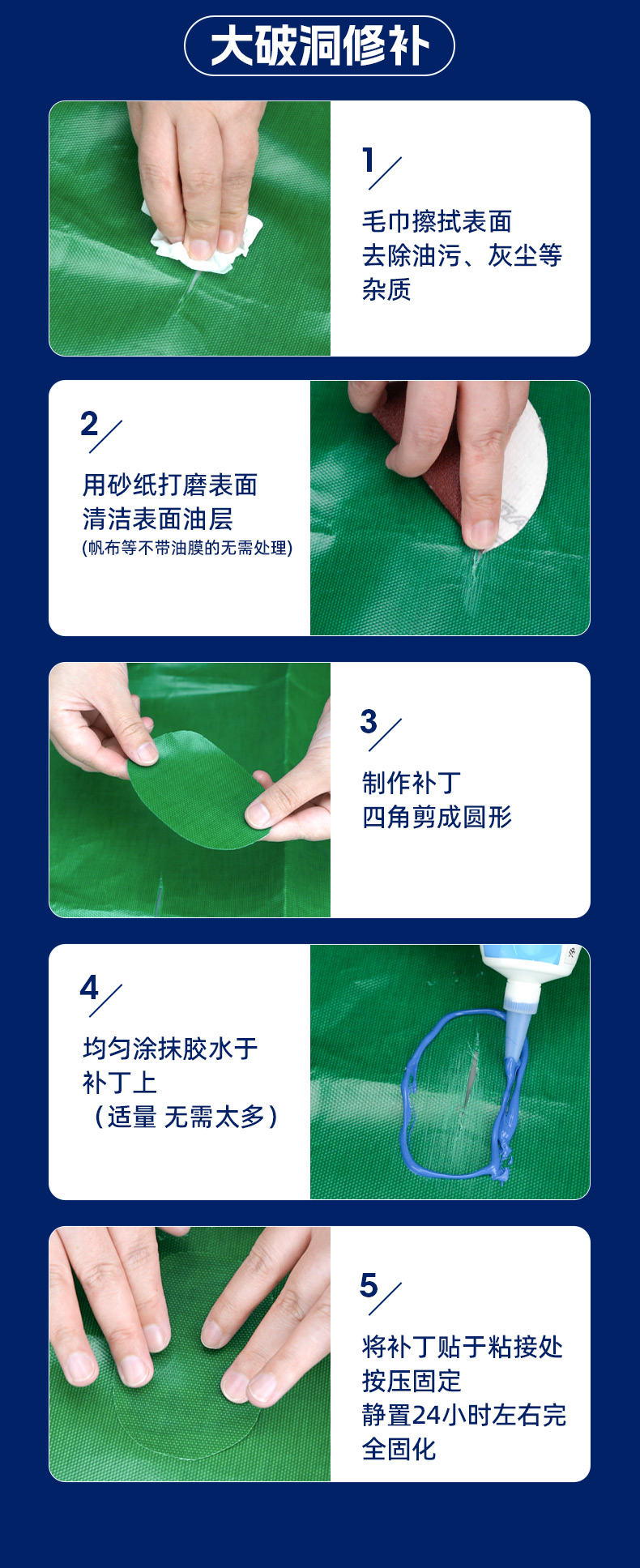 大破洞修补

1

毛巾擦拭表面
去除油污、灰尘等杂质

2

用砂纸打磨表面
清洁表面油层
(帆布等不带油膜的无需处理)

3

制作补丁
四角剪成圆形

4

均匀涂抹胶水于补丁上
（适量 无需太多）

5

将补丁贴于粘接处
按压固定
静置24小时左右完全固化