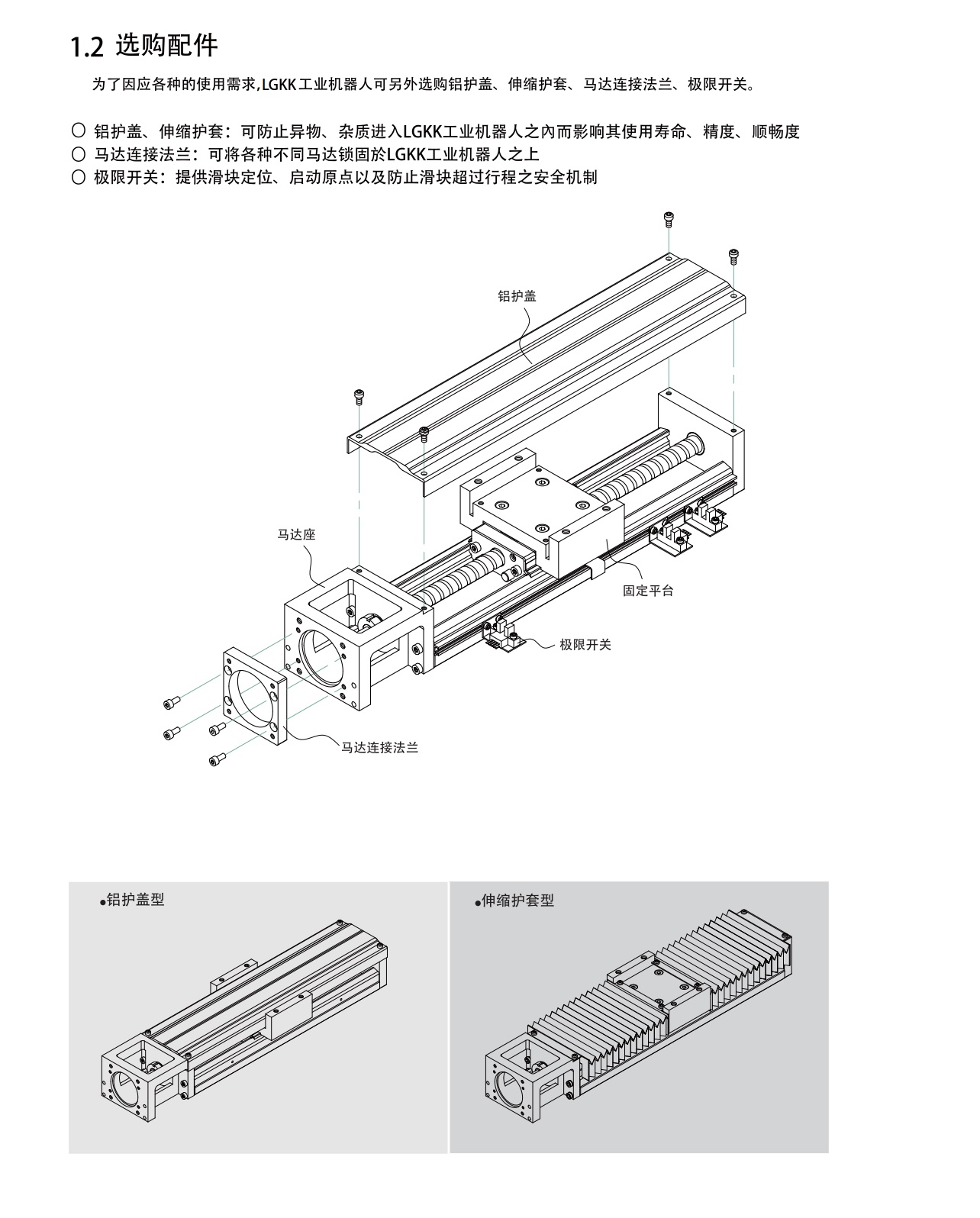 1.2 选购配件

为了因应各种的使用需求,LGKK工业机器人可另外选购铝护盖、伸缩护套、马达连接法兰、极限开关。

○ 铝护盖、伸缩护套：可防止异物、杂质进入LGKK工业机器人之內而影响其使用寿命、精度、顺畅度
○ 马达连接法兰：可将各种不同马达锁固於LGKK工业机器人之上
○ 极限开关：提供滑块定位、启动原点以及防止滑块超过行程之安全机制

铝护盖

马达座

固定平台

极限开关

马达连接法兰

●铝护盖型

●伸缩护套型