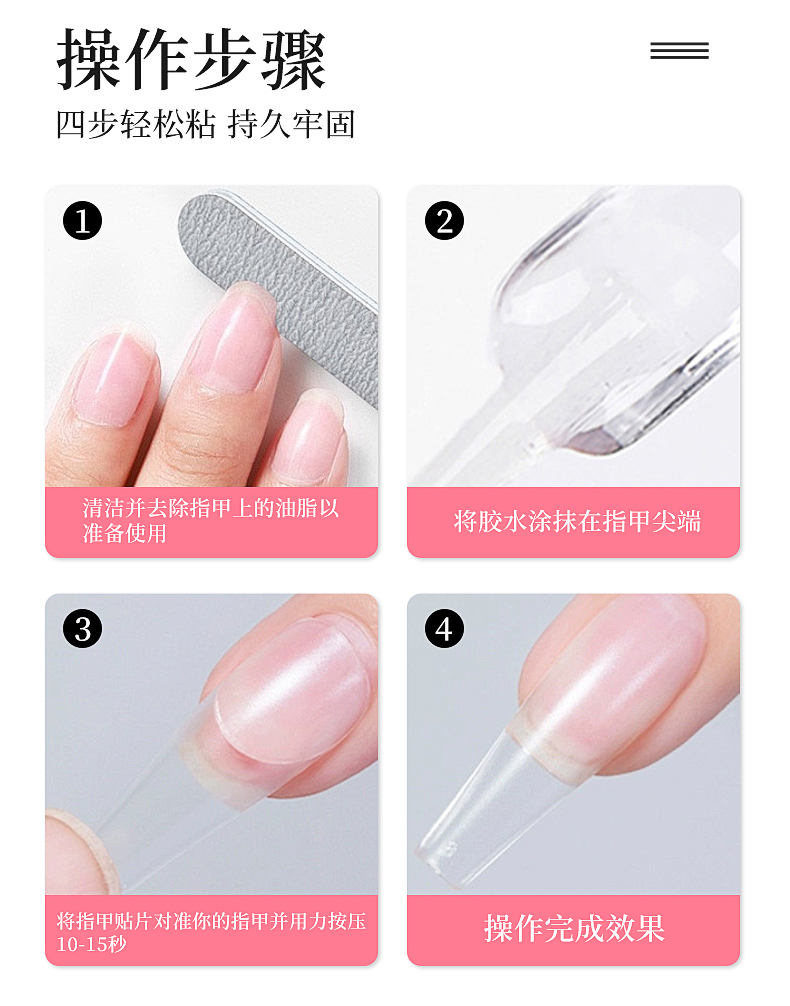 操作步骤

四步轻松粘 持久牢固

1

清洁并去除指甲上的油脂以准备使用

2

将胶水涂抹在指甲尖端

3

将指甲贴片对准你的指甲并用力按压10-15秒

4

操作完成效果