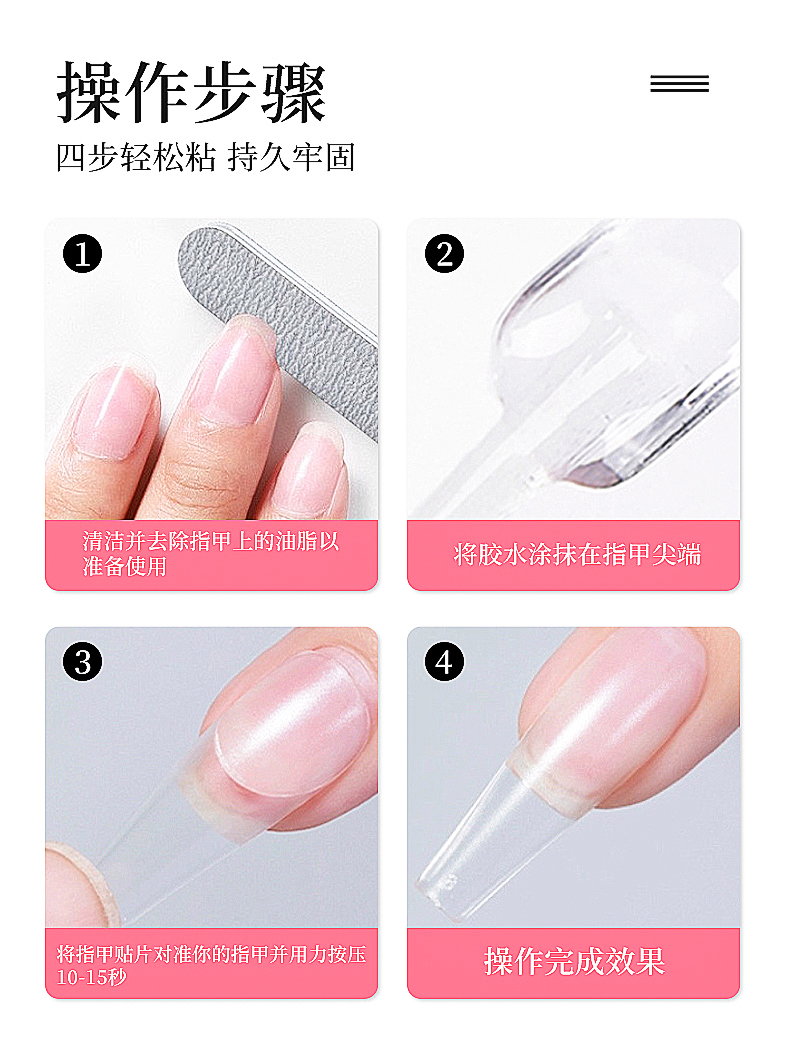 操作步骤
四步轻松粘 持久牢固

1
清洁并去除指甲上的油脂以准备使用

2
将胶水涂抹在指甲尖端

3
将指甲贴片对准你的指甲并用力按压10-15秒

4
操作完成效果