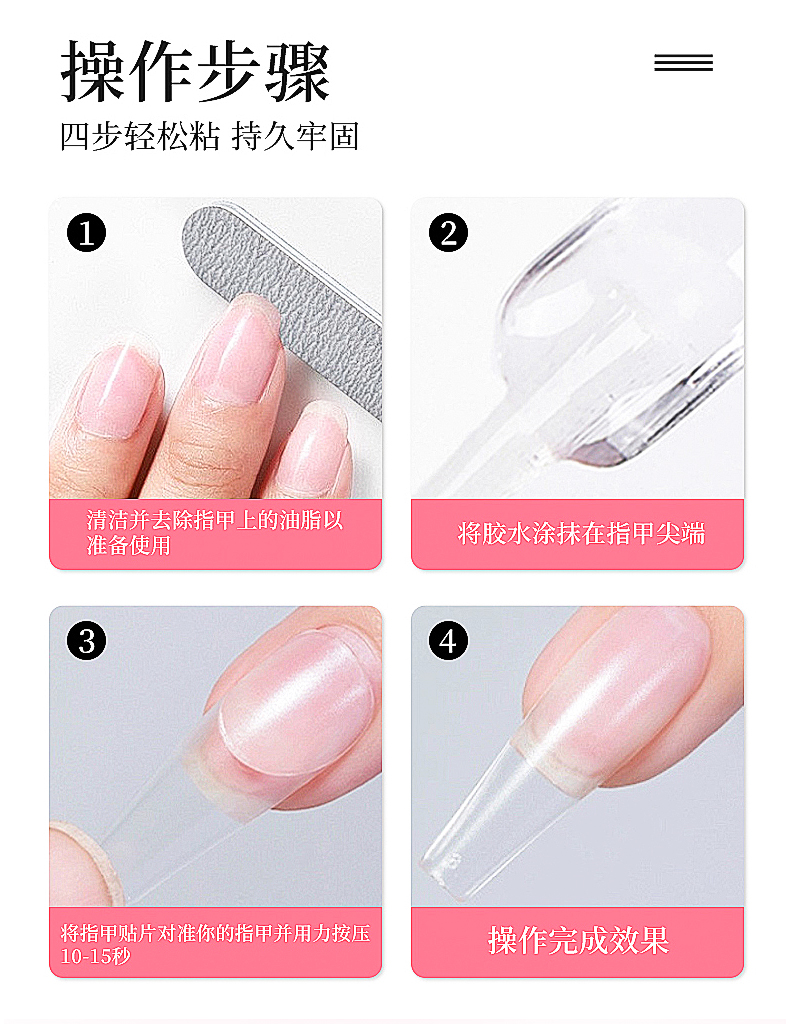 操作步骤

四步轻松粘 持久牢固

1

清洁并去除指甲上的油脂以准备使用

2

将胶水涂抹在指甲尖端

3

将指甲贴片对准你的指甲并用力按压10-15秒

4

操作完成效果