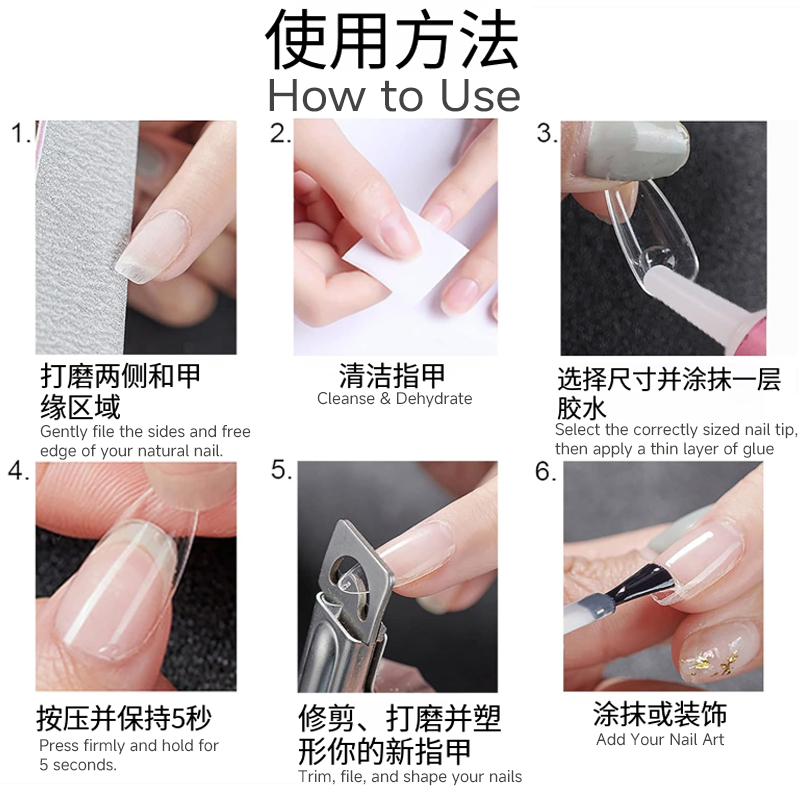 使用方法
How to Use

1.
打磨两侧和甲缘区域
Gently file the sides and free edge of your natural nail.

2.
清洁指甲
Cleanse & Dehydrate

3.
选择尺寸并涂抹一层胶水
Select the correctly sized nail tip, then apply a thin layer of glue

4.
按压并保持5秒
Press firmly and hold for 5 seconds.

5.
修剪、打磨并塑形你的新指甲
Trim, file, and shape your nails

6.
涂抹或装饰
Add Your Nail Art