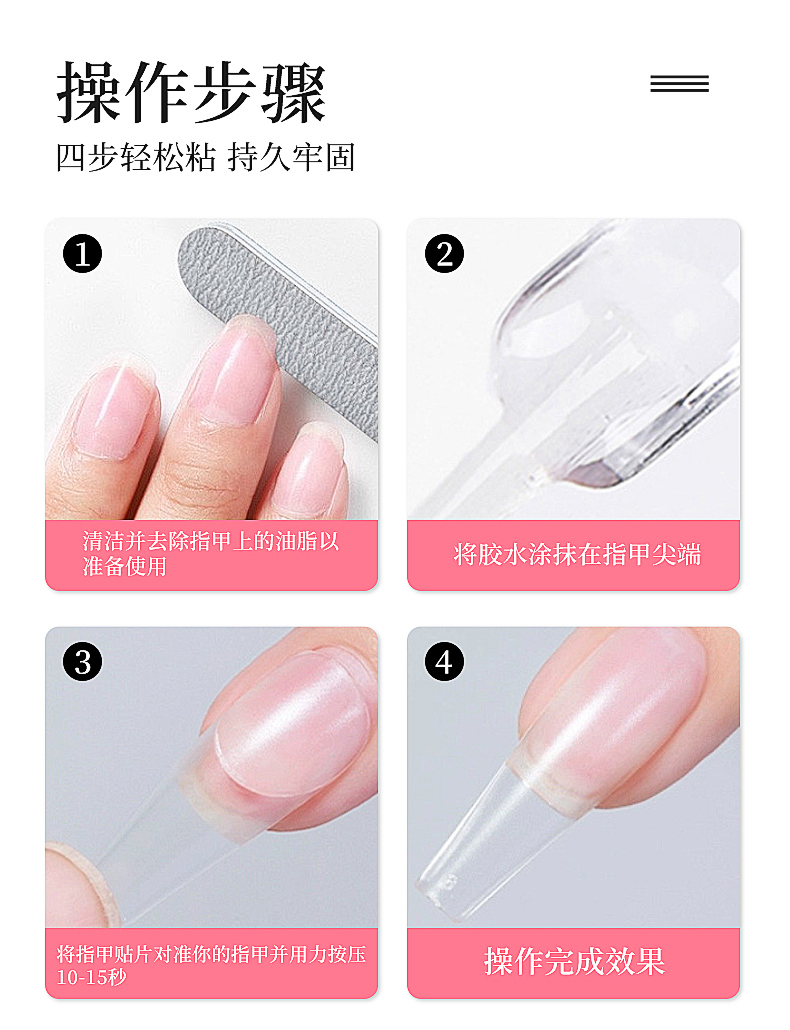 操作步骤

四步轻松粘 持久牢固

1

清洁并去除指甲上的油脂以准备使用

2

将胶水涂抹在指甲尖端

3

将指甲贴片对准你的指甲并用力按压10-15秒

4

操作完成效果