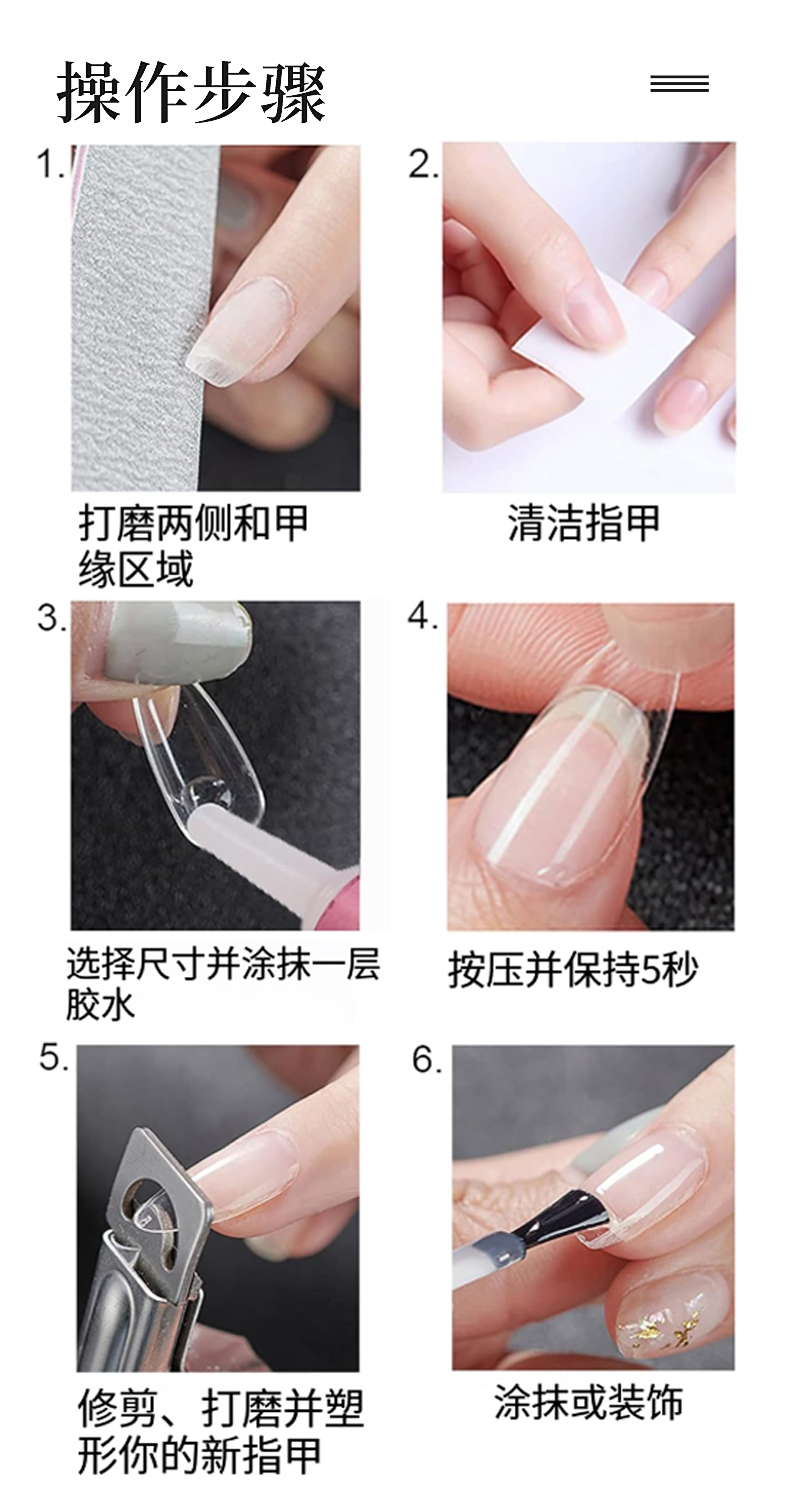 操作步骤

1.
打磨两侧和甲缘区域

2.
清洁指甲

3.
选择尺寸并涂抹一层胶水

4.
按压并保持5秒

5.
修剪、打磨并塑形你的新指甲

6.
涂抹或装饰