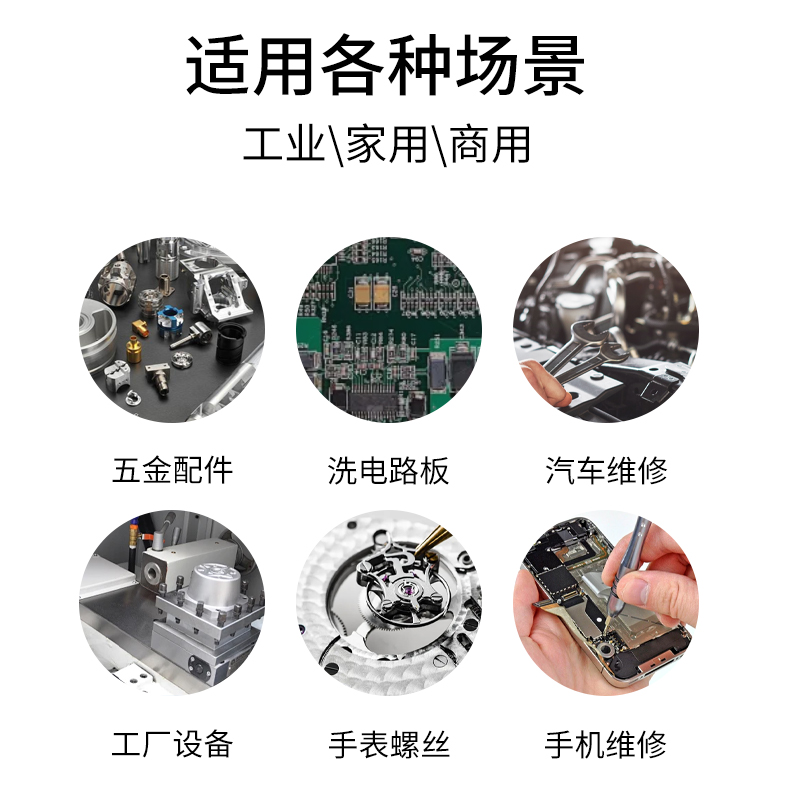 适用各种场景

工业\家用\商用

五金配件

洗电路板

汽车维修

工厂设备

手表螺丝

手机维修