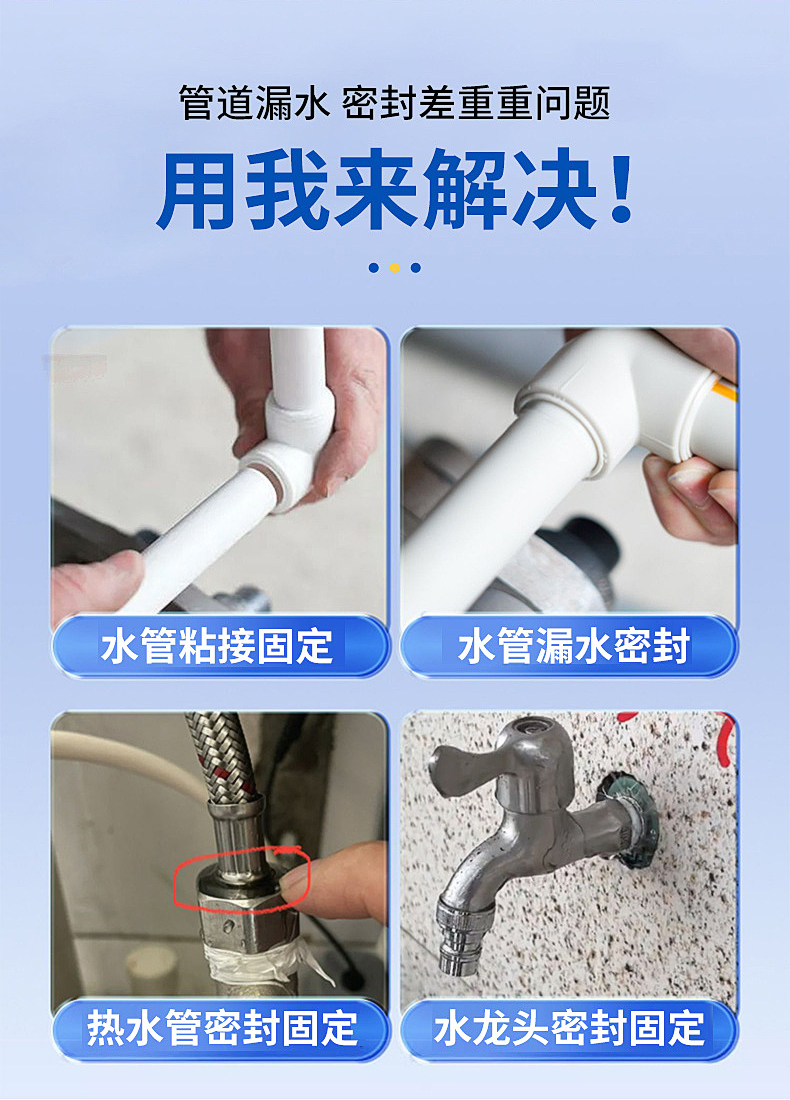 管道漏水 密封差重重问题

用我来解决！

水管粘接固定

水管漏水密封

热水管密封固定

水龙头密封固定