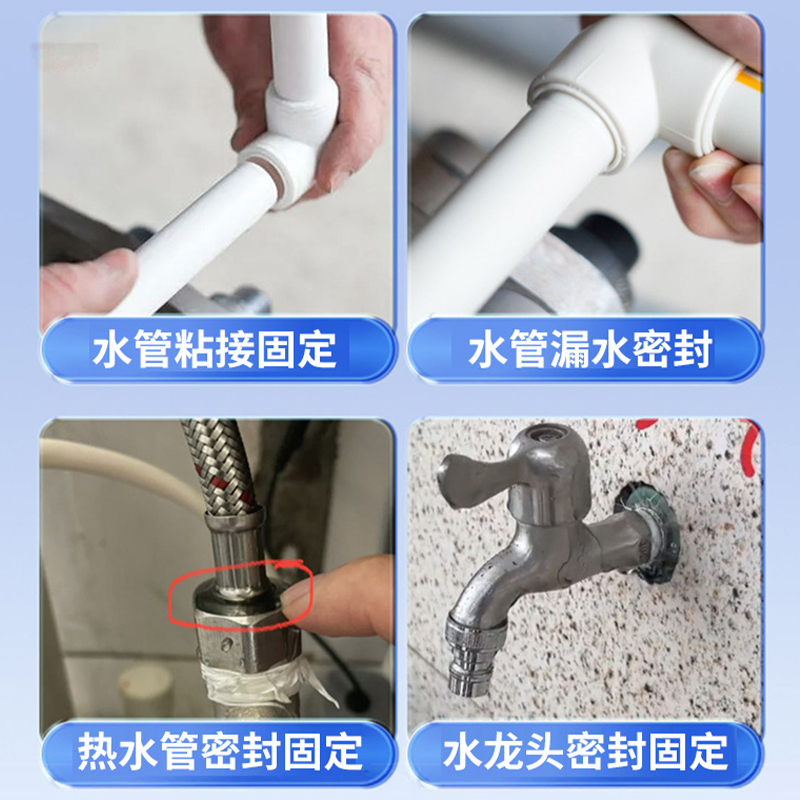 水管粘接固定

水管漏水密封

热水管密封固定

水龙头密封固定