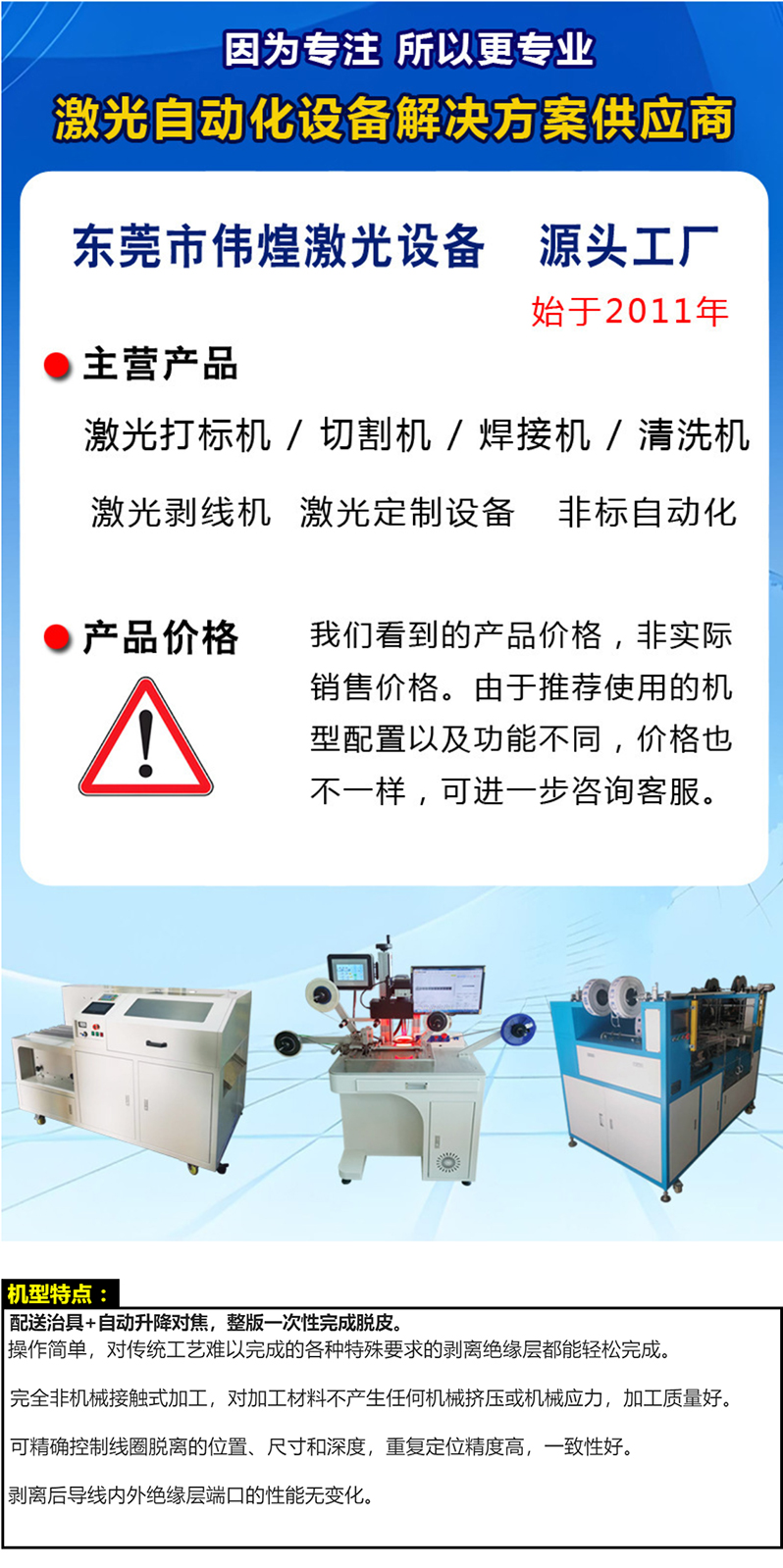 因为专注 所以更专业

激光自动化设备解决方案供应商

东莞市伟煌激光设备　源头工厂

始于2011年

主营产品

激光打标机 / 切割机 / 焊接机 / 清洗机

激光剥线机　激光定制设备　非标自动化

产品价格

我们看到的产品价格，非实际销售价格。由于推荐使用的机型配置以及功能不同，价格也不一样，可进一步咨询客服。

机型特点：

配送治具+自动升降对焦，整版一次性完成脱皮。

操作简单，对传统工艺难以完成的各种特殊要求的剥离绝缘层都能轻松完成。

完全非机械接触式加工，对加工材料不产生任何机械挤压或机械应力，加工质量好。

可精确控制线圈脱离的位置、尺寸和深度，重复定位精度高，一致性好。

剥离后导线内外绝缘层端口的性能无变化。