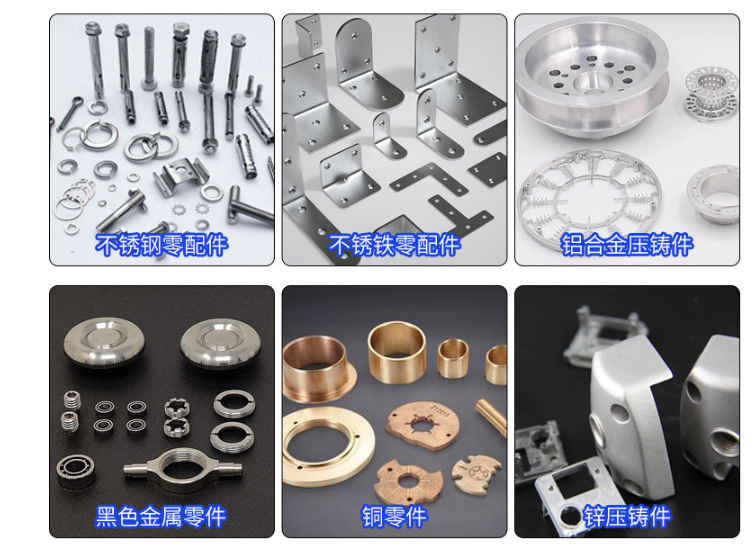 不锈钢零配件

不锈铁零配件

铝合金压铸件

黑色金属零件

铜零件

锌压铸件