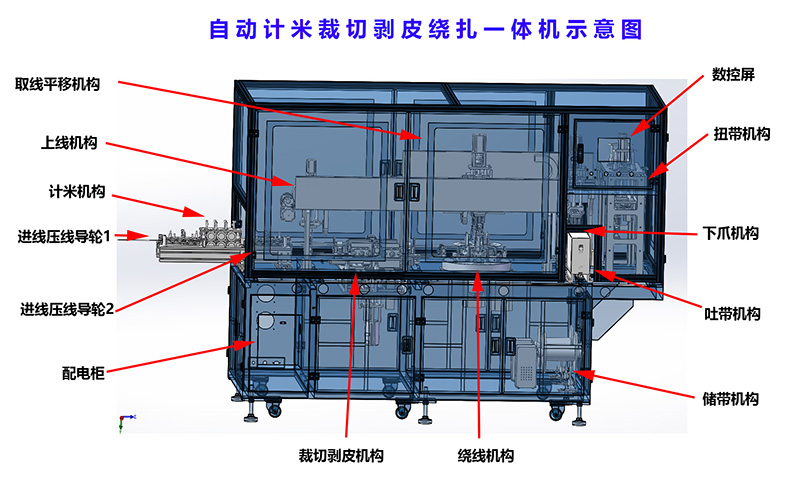 自动计米裁切剥皮绕扎一体机示意图

取线平移机构

上线机构

计米机构

进线压线导轮1

进线压线导轮2

配电柜

数控屏

扭带机构

下爪机构

吐带机构

储带机构

裁切剥皮机构

绕线机构