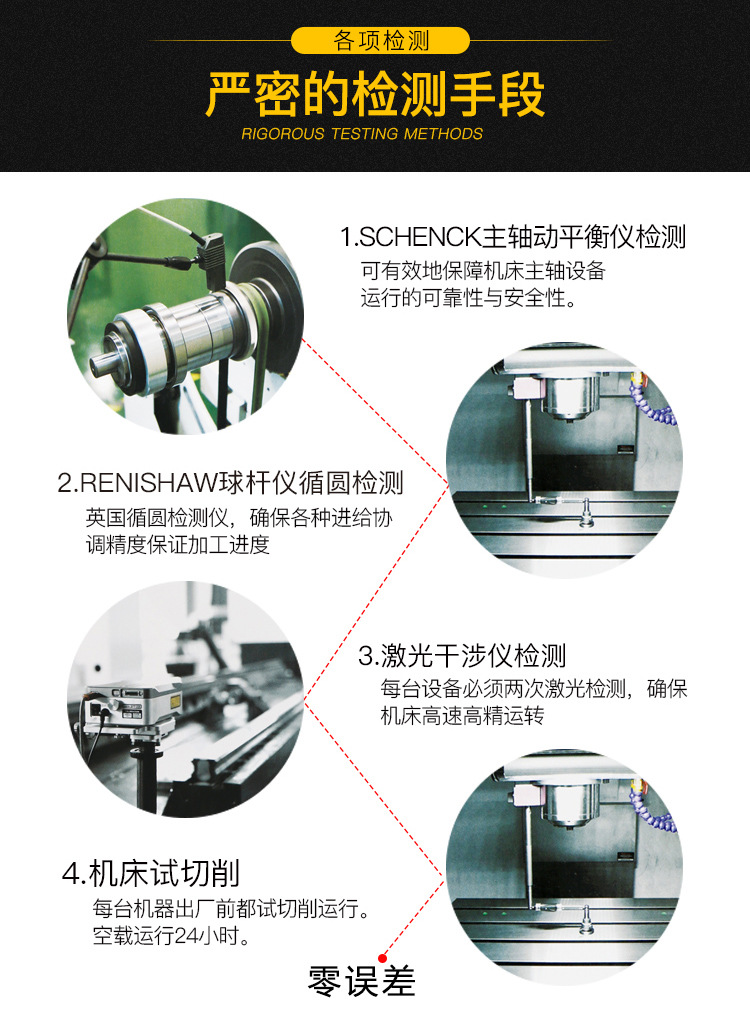 各项检测

严密的检测手段

RIGOROUS TESTING METHODS

1.SCHENCK主轴动平衡仪检测

可有效地保障机床主轴设备运行的可靠性与安全性。

2.RENISHAW球杆仪循圆检测

英国循圆检测仪，确保各种进给协调精度保证加工进度

3.激光干涉仪检测

每台设备必须两次激光检测，确保机床高速高精运转

4.机床试切削

每台机器出厂前都试切削运行。空载运行24小时。

零误差