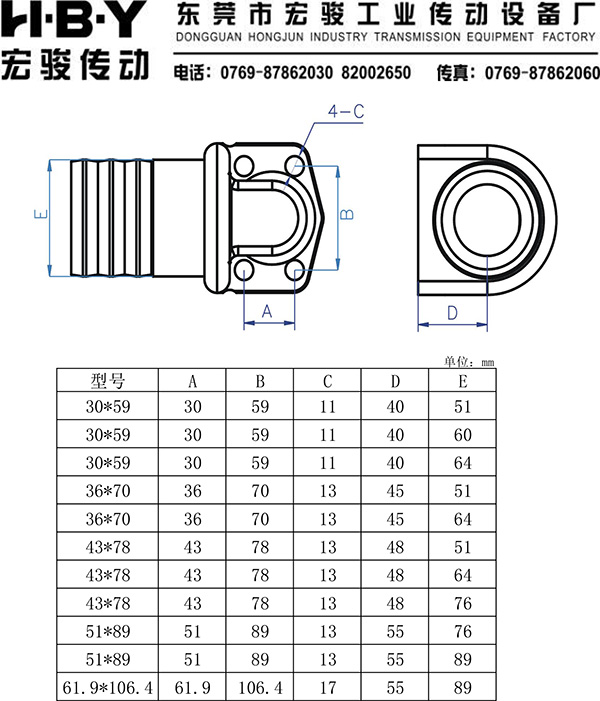 H·B·Y
宏骏传动

东莞市宏骏工业传动设备厂
DONGGUAN HONGJUN INDUSTRY TRANSMISSION EQUIPMENT FACTORY
电话：0769-87862030 82002650 传真：0769-87862060

4-C
E
B
A
D

单位：mm

| 型号 | A | B | C | D | E |
|---|---|---|---|---|---|
| 30*59 | 30 | 59 | 11 | 40 | 51 |
| 30*59 | 30 | 59 | 11 | 40 | 60 |
| 30*59 | 30 | 59 | 11 | 40 | 64 |
| 36*70 | 36 | 70 | 13 | 45 | 51 |
| 36*70 | 36 | 70 | 13 | 45 | 64 |
| 43*78 | 43 | 78 | 13 | 48 | 51 |
| 43*78 | 43 | 78 | 13 | 48 | 64 |
| 43*78 | 43 | 78 | 13 | 48 | 76 |
| 51*89 | 51 | 89 | 13 | 55 | 76 |
| 51*89 | 51 | 89 | 13 | 55 | 89 |
| 61.9*106.4 | 61.9 | 106.4 | 17 | 55 | 89 |