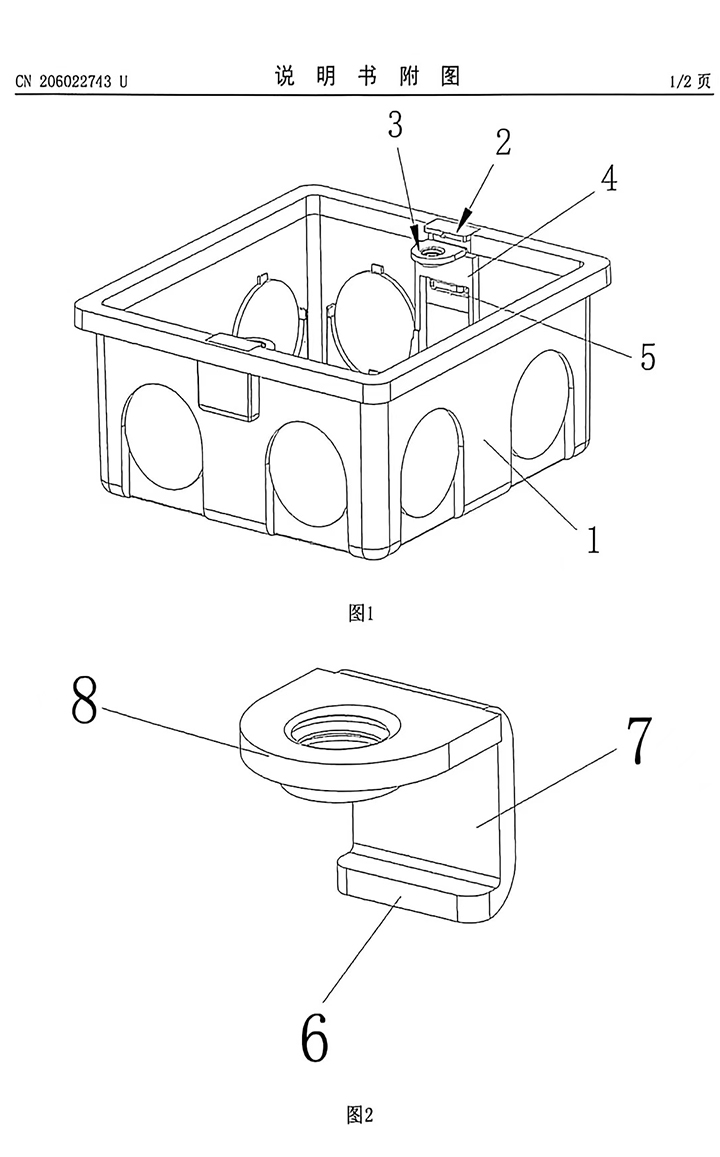 CN 206022743 U 说 明 书 附 图 1/2 页

3
2
4
5
1

图1

8
7
6

图2