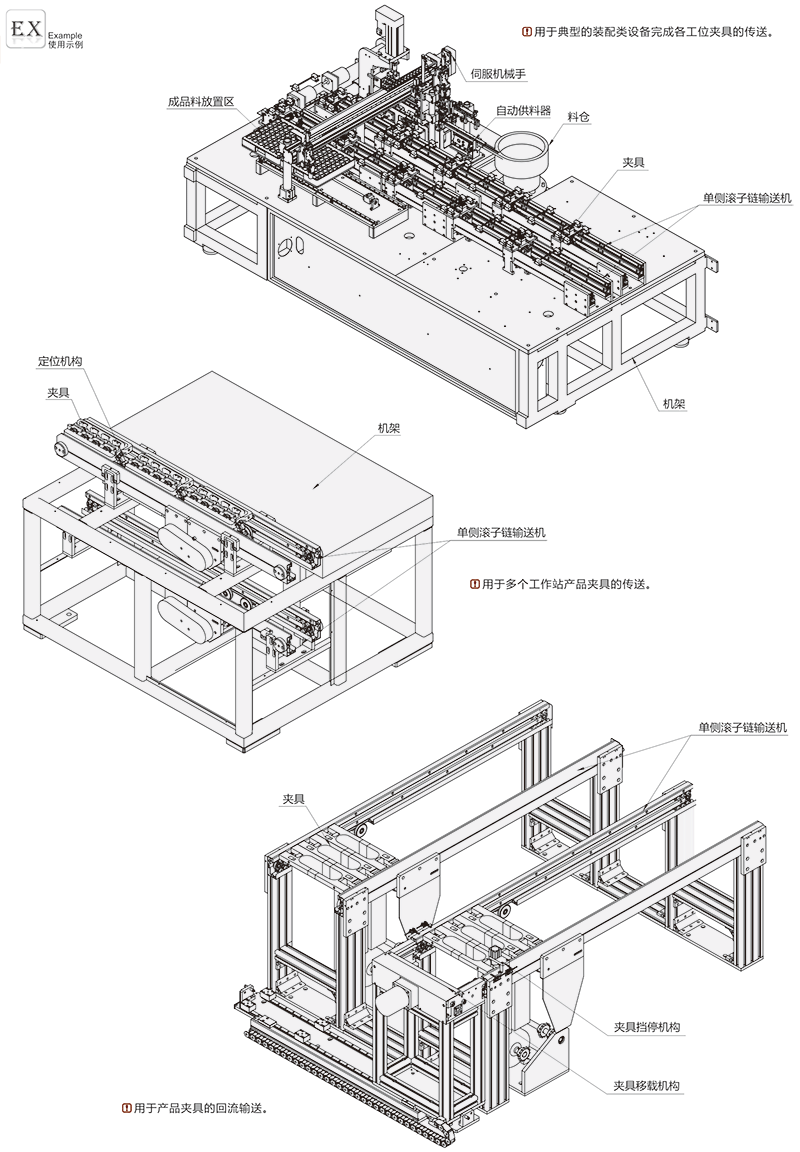 EX Example 使用示例

用于典型的装配类设备完成各工位夹具的传送。

伺服机械手
成品料放置区
自动供料器
料仓
夹具
单侧滚子链输送机
机架

定位机构
夹具
机架
单侧滚子链输送机
用于多个工作站产品夹具的传送。

单侧滚子链输送机
夹具
夹具挡停机构
夹具移载机构
用于产品夹具的回流输送。