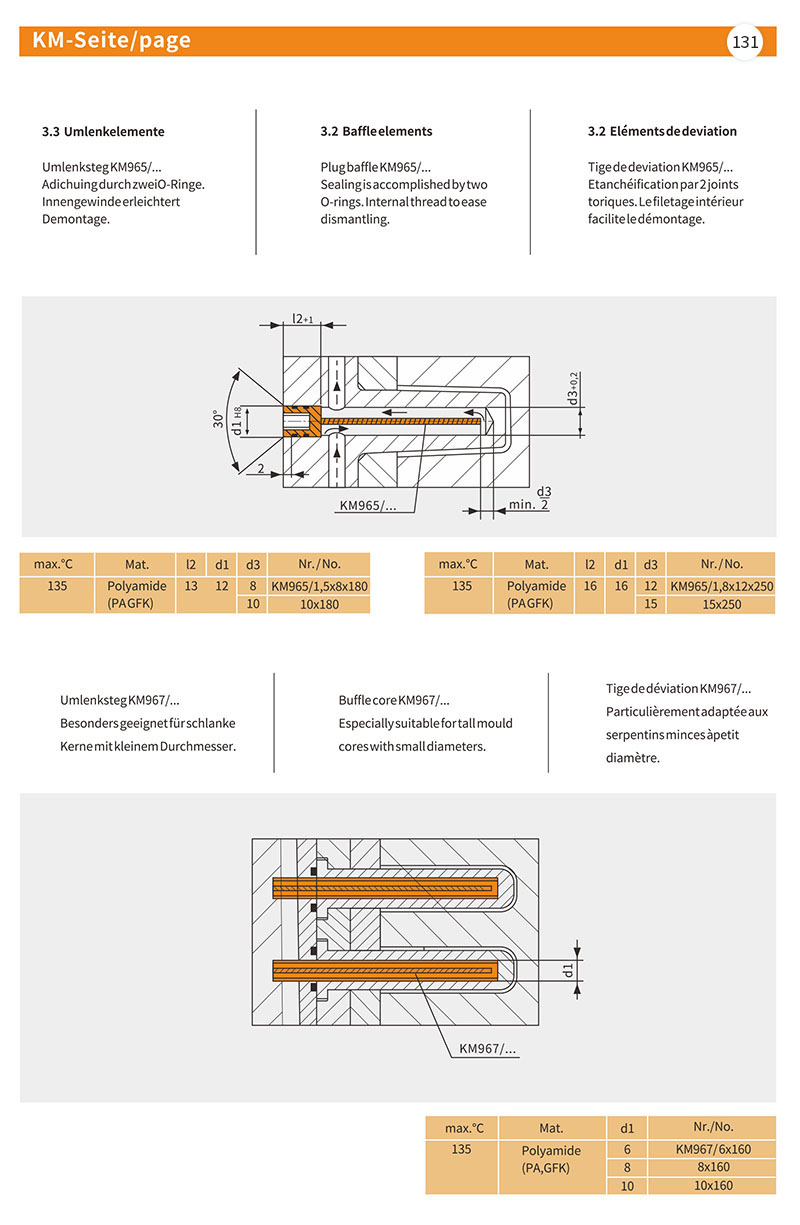 KM-Seite/page

131

3.3 Umlenkelemente

Umlenksteg KM965/...
Adichuing durch zwei O-Ringe.
Innengewinde erleichtert
Demontage.

3.2 Baffle elements

Plug baffle KM965/...
Sealing is accomplished by two O-rings. Internal thread to ease dismantling.

3.2 Eléments de deviation

Tige de deviation KM965/...
Etanchéification par 2 joints toriques. Le filetage intérieur facilite le démontage.

l2+1

30°

d1 H8

2

d3+0,2

KM965/...

min. $\frac{d3}{2}$

| max.°C | Mat. | l2 | d1 | d3 | Nr./No. |
|---|---|---|---|---|---|
| 135 | Polyamide (PA GFK) | 13 | 12 | 8 | KM965/1,5x8x180 |
| | | | | 10 | 10x180 |

| max.°C | Mat. | l2 | d1 | d3 | Nr./No. |
|---|---|---|---|---|---|
| 135 | Polyamide (PA GFK) | 16 | 16 | 12 | KM965/1,8x12x250 |
| | | | | 15 | 15x250 |

Umlenksteg KM967/...
Besonders geeignet für schlanke Kerne mit kleinem Durchmesser.

Buffle core KM967/...
Especially suitable for tall mould cores with small diameters.

Tige de déviation KM967/...
Particulièrement adaptée aux serpentins minces à petit diamètre.

d1

KM967/...

| max.°C | Mat. | d1 | Nr./No. |
|---|---|---|---|
| 135 | Polyamide (PA,GFK) | 6 | KM967/6x160 |
| | | 8 | 8x160 |
| | | 10 | 10x160 |