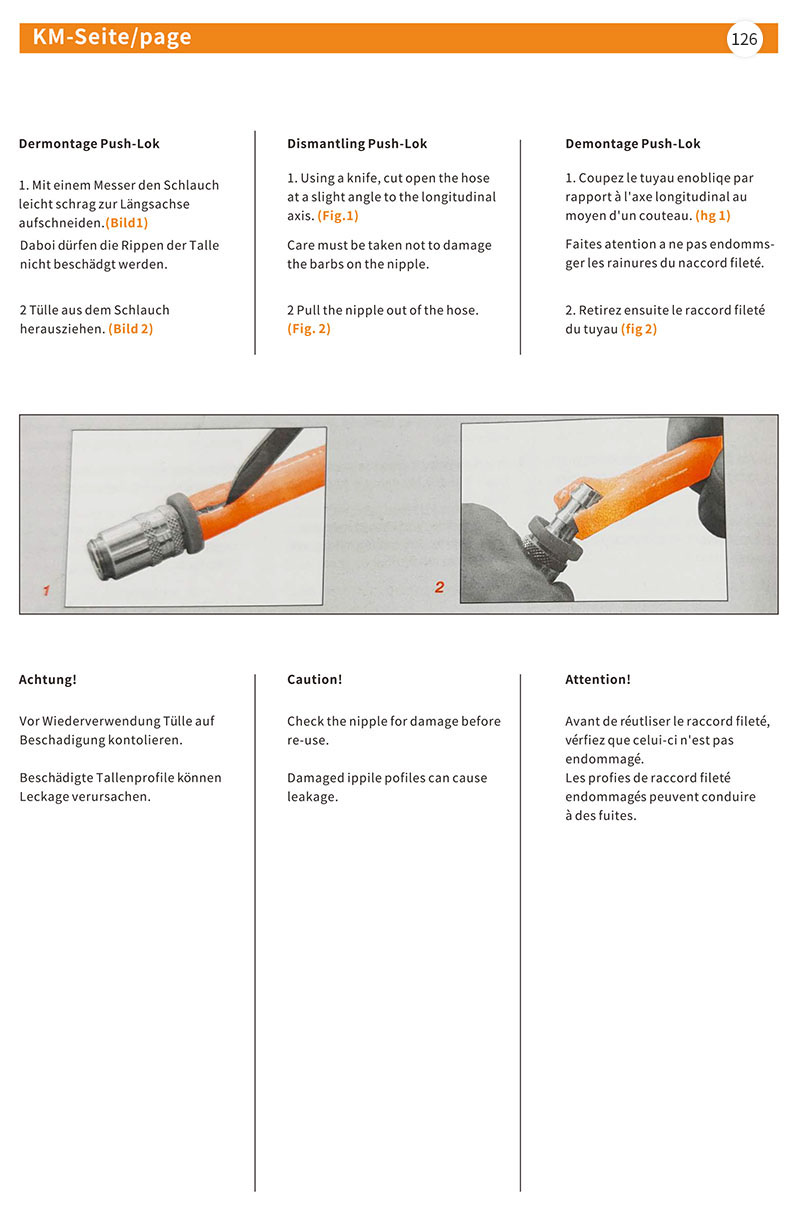 KM-Seite/page

126

Dermontage Push-Lok

1. Mit einem Messer den Schlauch leicht schrag zur Längsachse aufschneiden.(Bild1)
Daboi dürfen die Rippen der Talle nicht beschädgt werden.

2 Tülle aus dem Schlauch herausziehen. (Bild 2)

Dismantling Push-Lok

1. Using a knife, cut open the hose at a slight angle to the longitudinal axis. (Fig.1)

Care must be taken not to damage the barbs on the nipple.

2 Pull the nipple out of the hose. (Fig. 2)

Demontage Push-Lok

1. Coupez le tuyau enobliqe par rapport à l'axe longitudinal au moyen d'un couteau. (hg 1)

Faites atention a ne pas endommsger les rainures du naccord fileté.

2. Retirez ensuite le raccord fileté du tuyau (fig 2)

1

2

Achtung!

Vor Wiederverwendung Tülle auf Beschadigung kontolieren.

Beschädigte Tallenprofile können Leckage verursachen.

Caution!

Check the nipple for damage before re-use.

Damaged ippile pofiles can cause leakage.

Attention!

Avant de réutliser le raccord fileté, vérfiez que celui-ci n'est pas endommagé.
Les profies de raccord fileté endommagés peuvent conduire à des fuites.