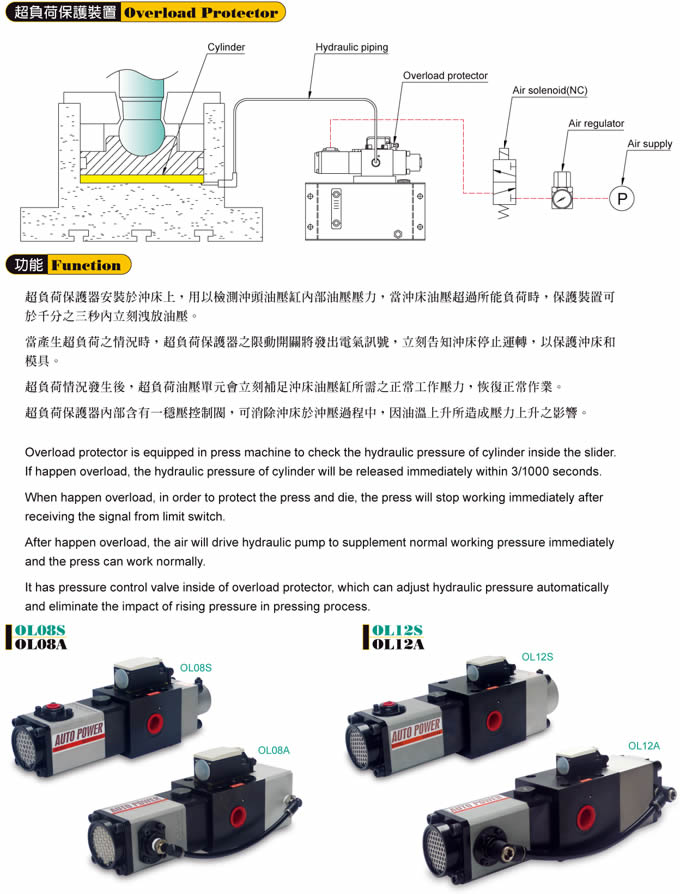 超負荷保護裝置 Overload Protector

Cylinder
Hydraulic piping
Overload protector
Air solenoid(NC)
Air regulator
Air supply
P

功能 Function

超負荷保護器安裝於沖床上，用以檢測沖頭油壓缸內部油壓壓力，當沖床油壓超過所能負荷時，保護裝置可於千分之三秒內立刻洩放油壓。

當產生超負荷之情況時，超負荷保護器之限動開關將發出電氣訊號，立刻告知沖床停止運轉，以保護沖床和模具。

超負荷情況發生後，超負荷油壓單元會立刻補足沖床油壓缸所需之正常工作壓力，恢復正常作業。

超負荷保護器內部含有一穩壓控制閥，可消除沖床於沖壓過程中，因油溫上升所造成壓力上升之影響。

Overload protector is equipped in press machine to check the hydraulic pressure of cylinder inside the slider. If happen overload, the hydraulic pressure of cylinder will be released immediately within 3/1000 seconds.

When happen overload, in order to protect the press and die, the press will stop working immediately after receiving the signal from limit switch.

After happen overload, the air will drive hydraulic pump to supplement normal working pressure immediately and the press can work normally.

It has pressure control valve inside of overload protector, which can adjust hydraulic pressure automatically and eliminate the impact of rising pressure in pressing process.

OL08S
OL08A

OL08S
AUTO POWER
OL08A
AUTO POWER

OL12S
OL12A

OL12S
AUTO POWER
OL12A