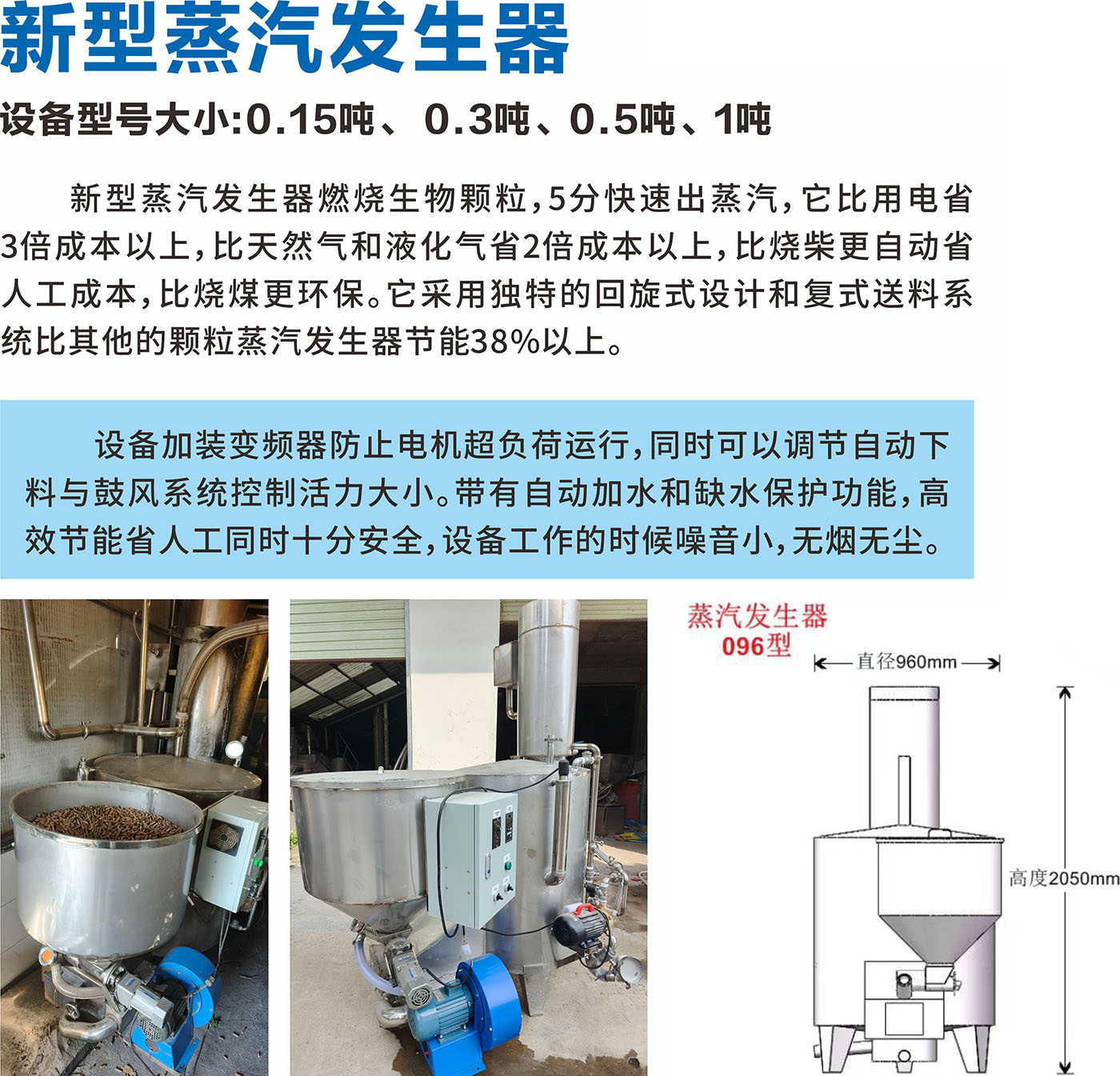 新型蒸汽发生器

设备型号大小:0.15吨、0.3吨、0.5吨、1吨

新型蒸汽发生器燃烧生物颗粒,5分快速出蒸汽,它比用电省3倍成本以上,比天然气和液化气省2倍成本以上,比烧柴更自动省人工成本,比烧煤更环保。它采用独特的回旋式设计和复式送料系统比其他的颗粒蒸汽发生器节能38%以上。

设备加装变频器防止电机超负荷运行,同时可以调节自动下料与鼓风系统控制活力大小。带有自动加水和缺水保护功能,高效节能省人工同时十分安全,设备工作的时候噪音小,无烟无尘。

蒸汽发生器
096型

直径960mm

高度2050mm